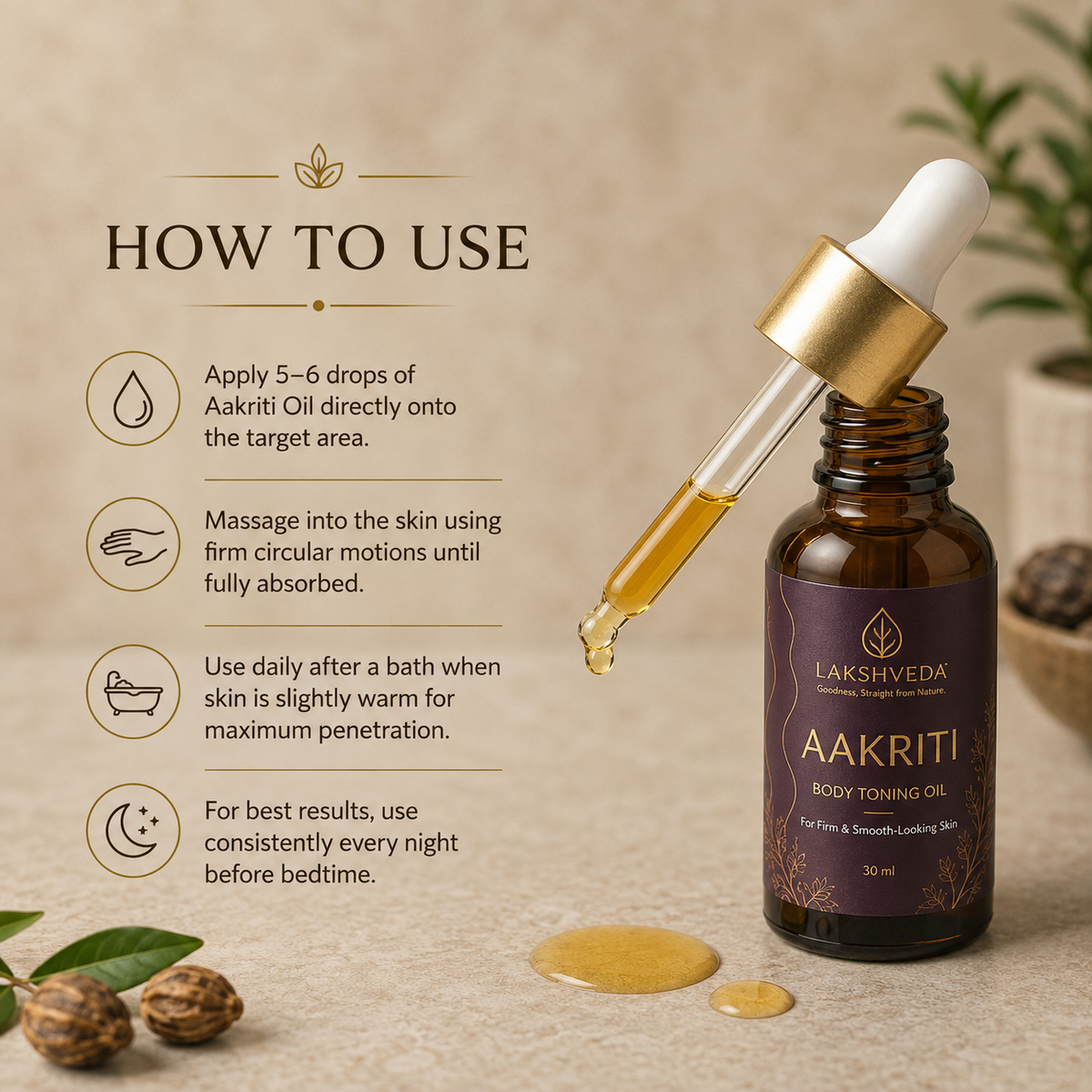 HOW TO USE

Apply 5–6 drops of Aakriti Oil directly onto the target area.

Massage into the skin using firm circular motions until fully absorbed.

Use daily after a bath when skin is slightly warm for maximum penetration.

For best results, use consistently every night before bedtime.

LAKSHVEDA
Goodness, Straight from Nature.

AAKRITI
BODY TONING OIL
For Firm & Smooth-Looking Skin
30 ml